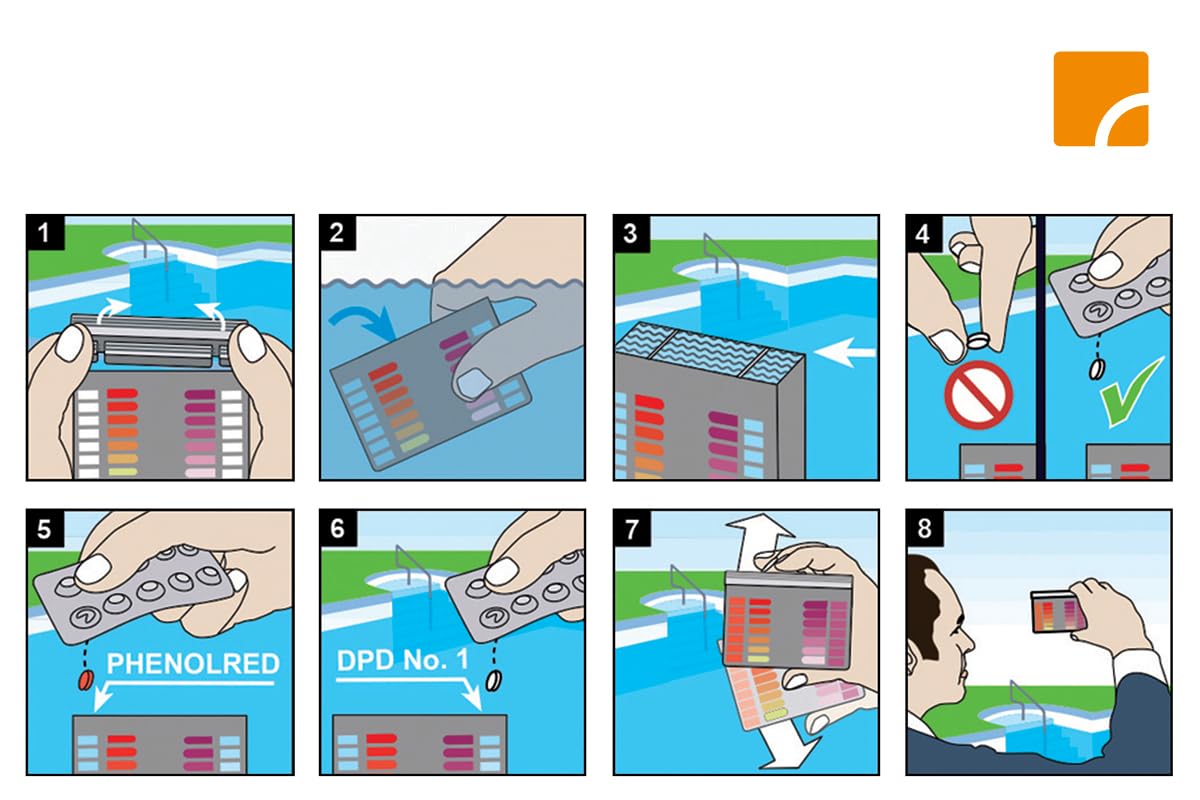 1

2

3

4

5

PHENOLRED

6

DPD No. 1

7

8